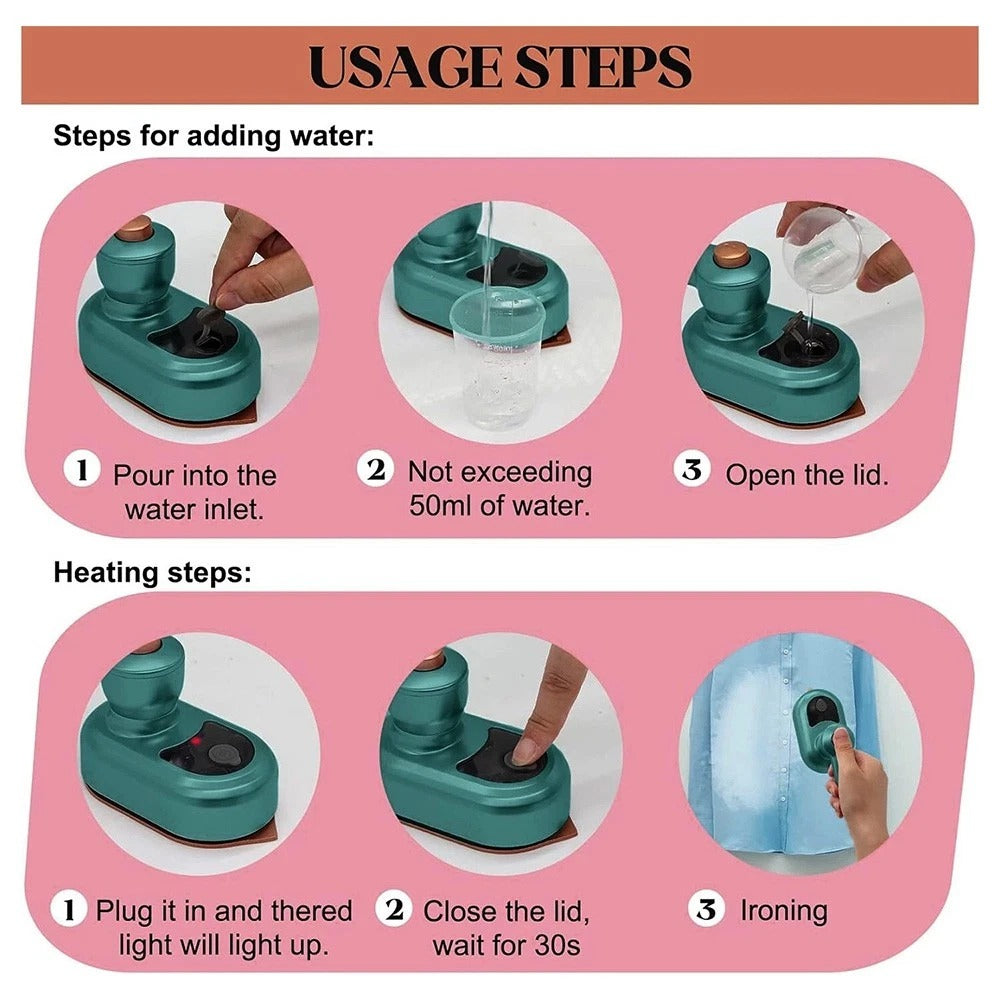 USAGE STEPS

Steps for adding water:

1 Pour into the water inlet.

2 Not exceeding 50ml of water.

3 Open the lid.

Heating steps:

1 Plug it in and thered light will light up.

2 Close the lid, wait for 30s

3 Ironing