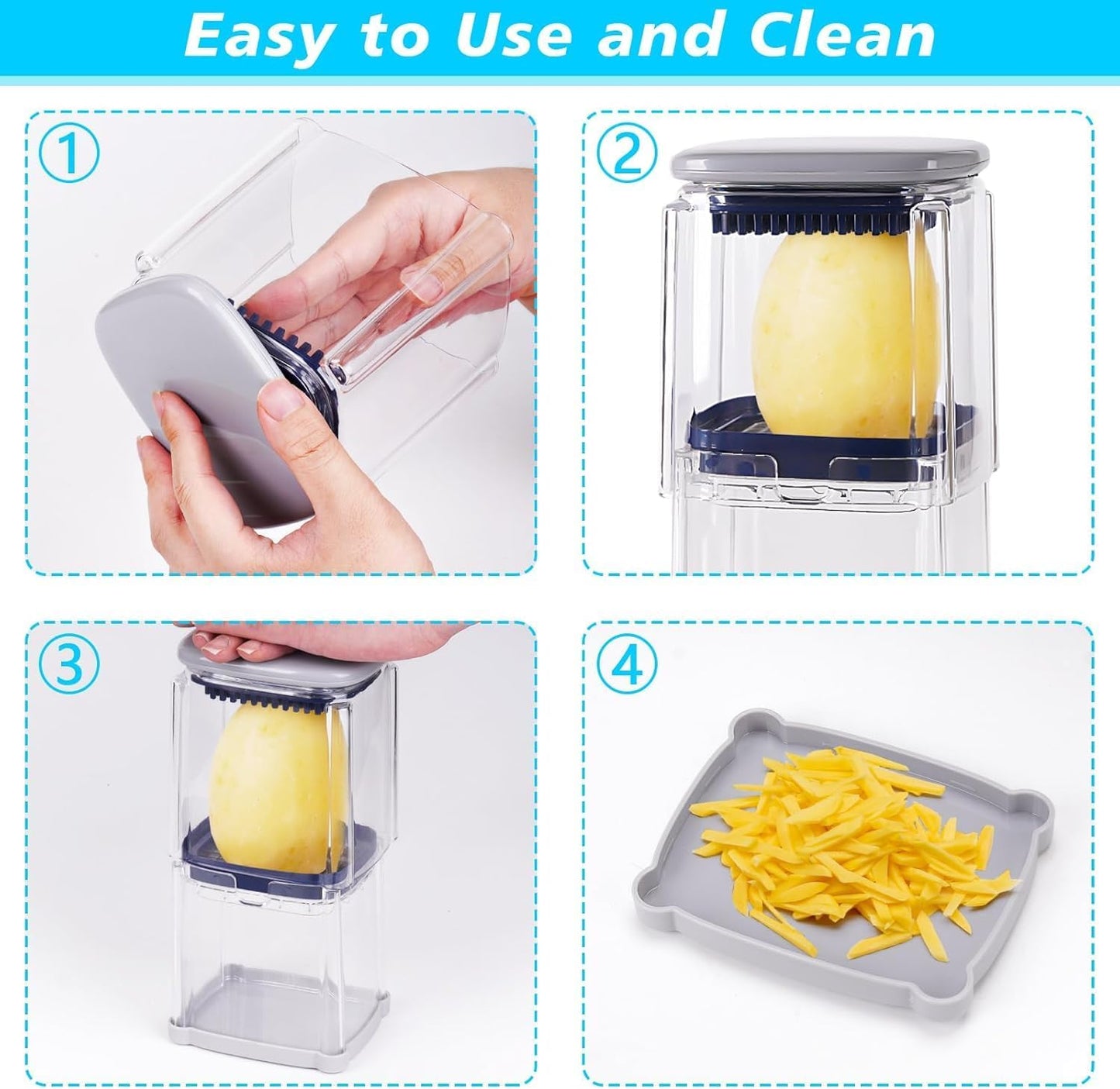 Easy to Use and Clean

①

②

③

④